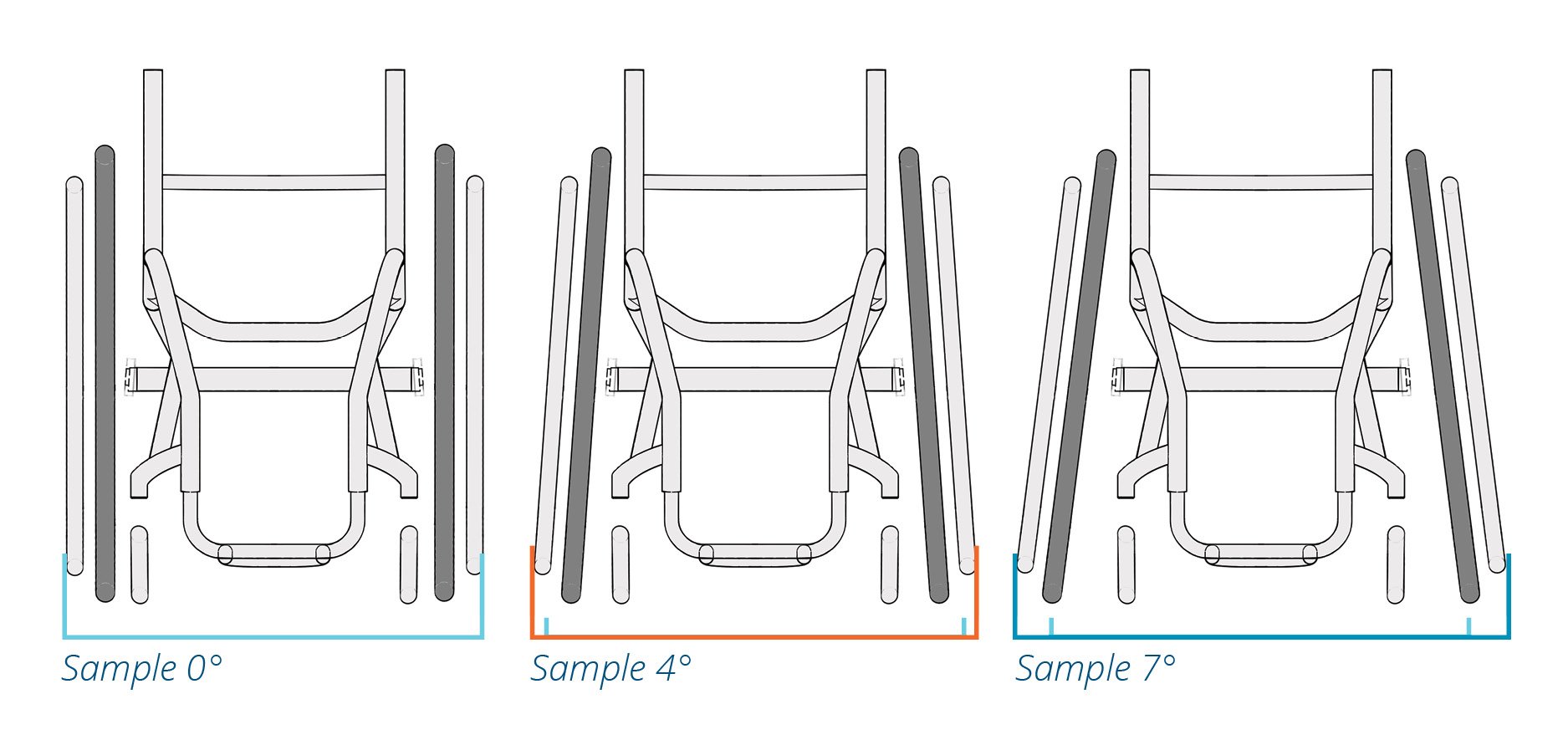 Sample 0°

Sample 4°

Sample 7°